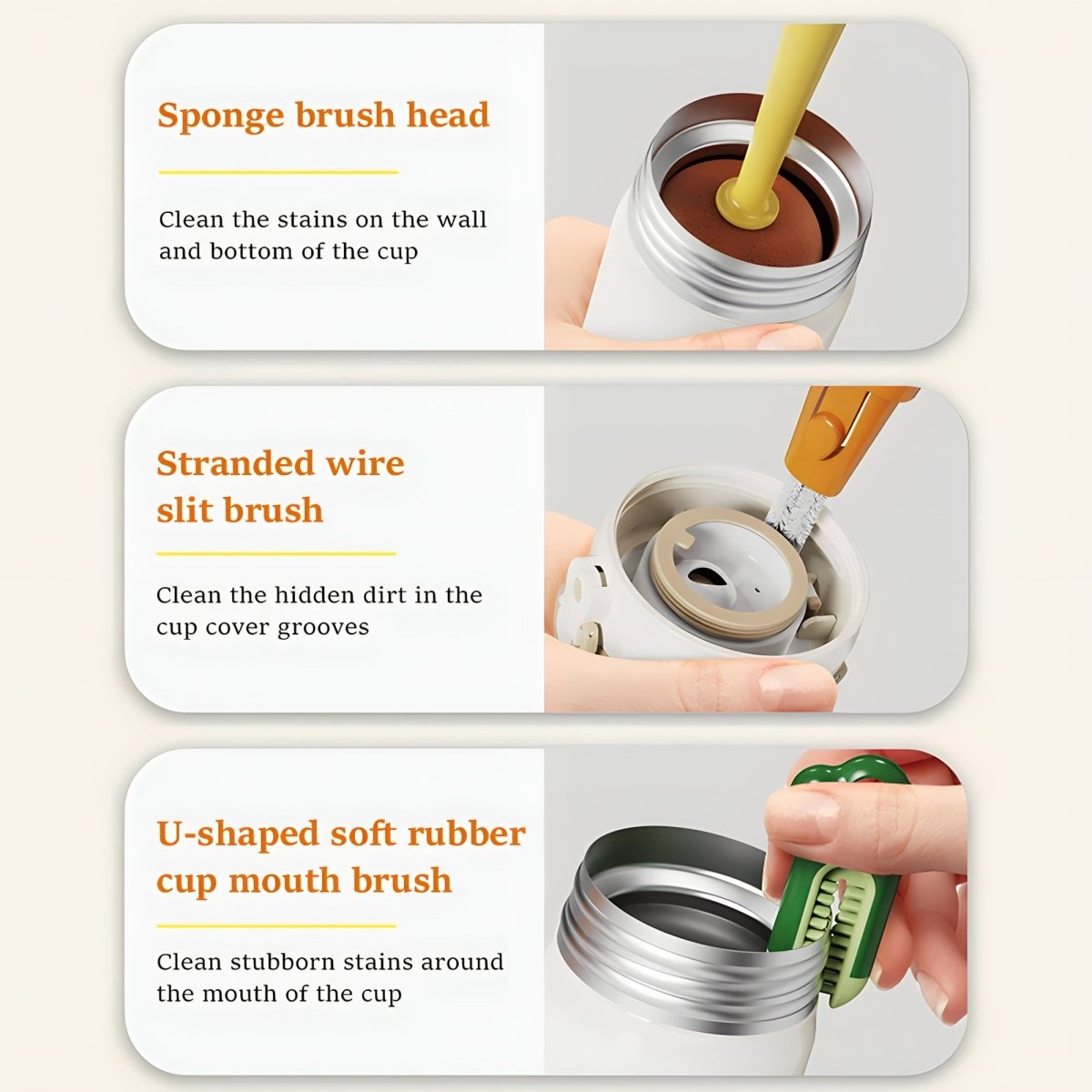 Sponge brush head

Clean the stains on the wall and bottom of the cup

Stranded wire slit brush

Clean the hidden dirt in the cup cover grooves

U-shaped soft rubber cup mouth brush

Clean stubborn stains around the mouth of the cup